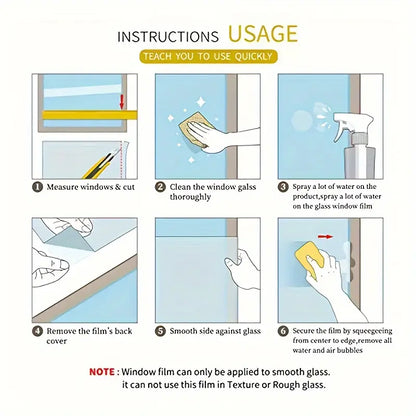 INSTRUCTIONS USAGE

TEACH YOU TO USE QUICKLY

1 Measure windows & cut

2 Clean the window galss thoroughly

3 Spray a lot of water on the product,spray a lot of water on the glass window film

4 Remove the film's back cover

5 Smooth side against glass

6 Secure the film by squeegeeing from center to edge,remove all water and air bubbles

NOTE : Window film can only be applied to smooth glass. it can not use this film in Texture or Rough glass.