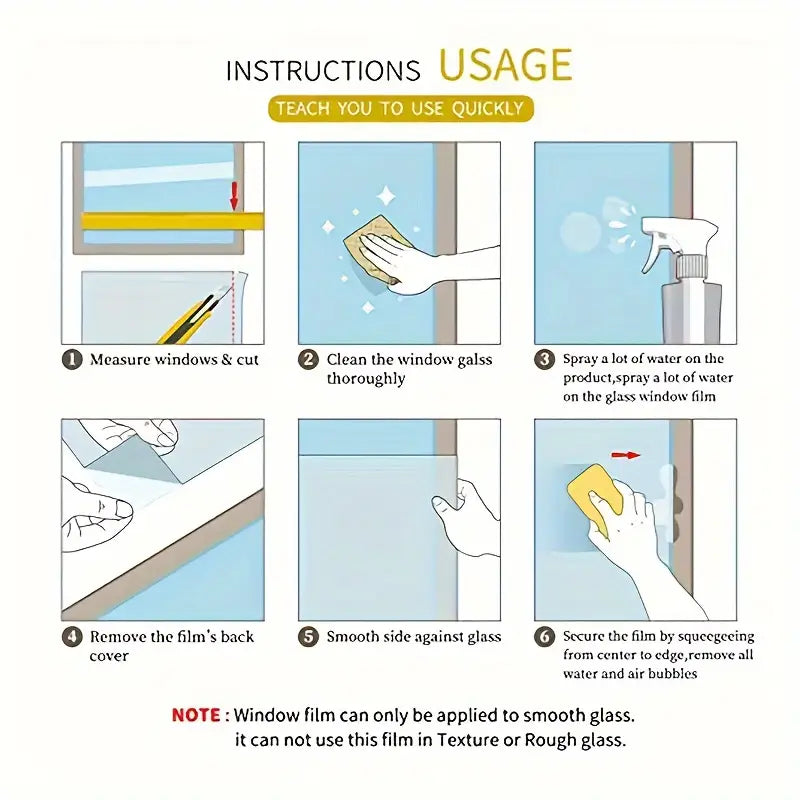 INSTRUCTIONS USAGE

TEACH YOU TO USE QUICKLY

1 Measure windows & cut

2 Clean the window galss thoroughly

3 Spray a lot of water on the product,spray a lot of water on the glass window film

4 Remove the film's back cover

5 Smooth side against glass

6 Secure the film by squeegeeing from center to edge,remove all water and air bubbles

NOTE : Window film can only be applied to smooth glass. it can not use this film in Texture or Rough glass.