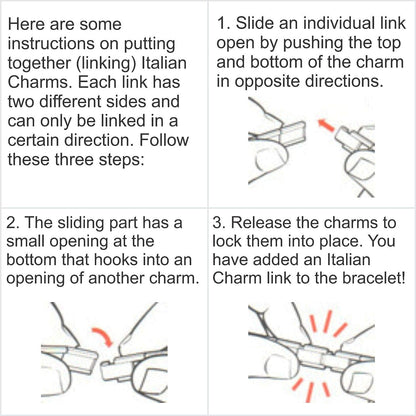 Here are some instructions on putting together (linking) Italian Charms. Each link has two different sides and can only be linked in a certain direction. Follow these three steps:

1. Slide an individual link open by pushing the top and bottom of the charm in opposite directions.

2. The sliding part has a small opening at the bottom that hooks into an opening of another charm.

3. Release the charms to lock them into place. You have added an Italian Charm link to the bracelet!