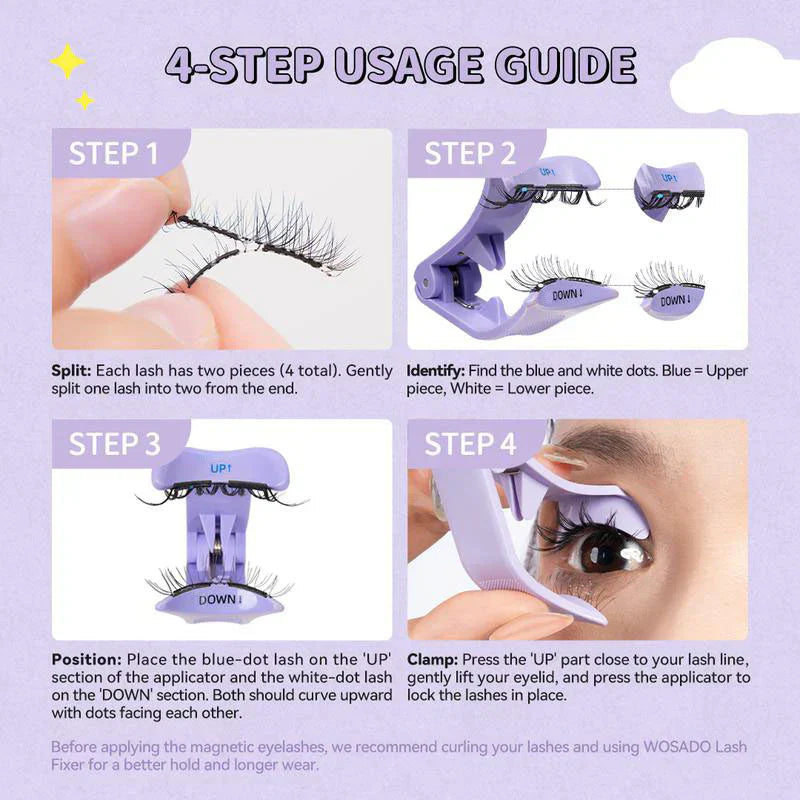 4-STEP USAGE GUIDE

STEP 1

Split: Each lash has two pieces (4 total). Gently split one lash into two from the end.

STEP 2

UP↑

UP↑

DOWN↓

DOWN↓

Identify: Find the blue and white dots. Blue = Upper piece, White = Lower piece.

STEP 3

UP↑

DOWN↓

Position: Place the blue-dot lash on the 'UP' section of the applicator and the white-dot lash on the 'DOWN' section. Both should curve upward with dots facing each other.

STEP 4

Clamp: Press the 'UP' part close to your lash line, gently lift your eyelid, and press the applicator to lock the lashes in place.

Before applying the magnetic eyelashes, we recommend curling your lashes and using WOSADO Lash Fixer for a better hold and longer wear.