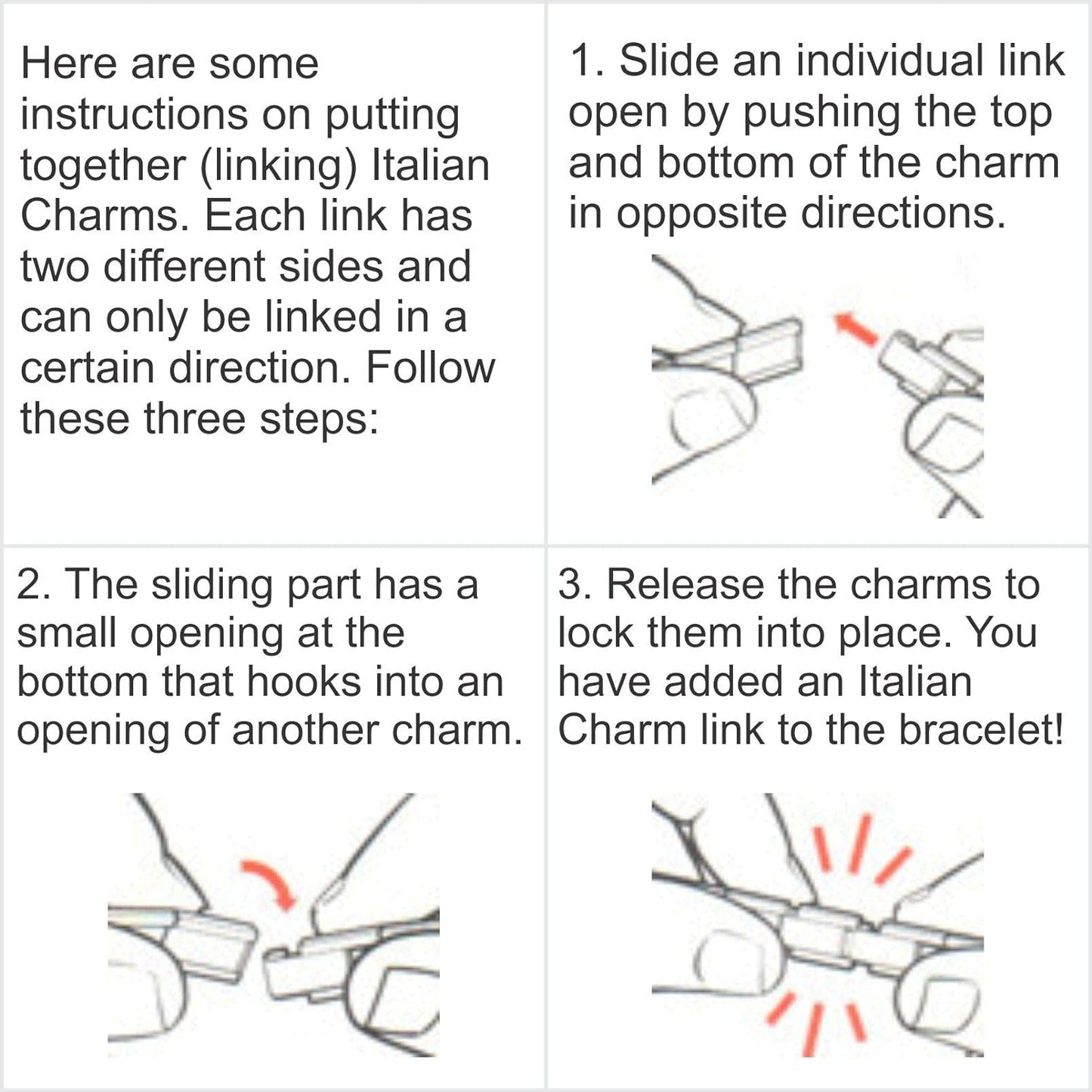 Here are some instructions on putting together (linking) Italian Charms. Each link has two different sides and can only be linked in a certain direction. Follow these three steps:

1. Slide an individual link open by pushing the top and bottom of the charm in opposite directions.

2. The sliding part has a small opening at the bottom that hooks into an opening of another charm.

3. Release the charms to lock them into place. You have added an Italian Charm link to the bracelet!