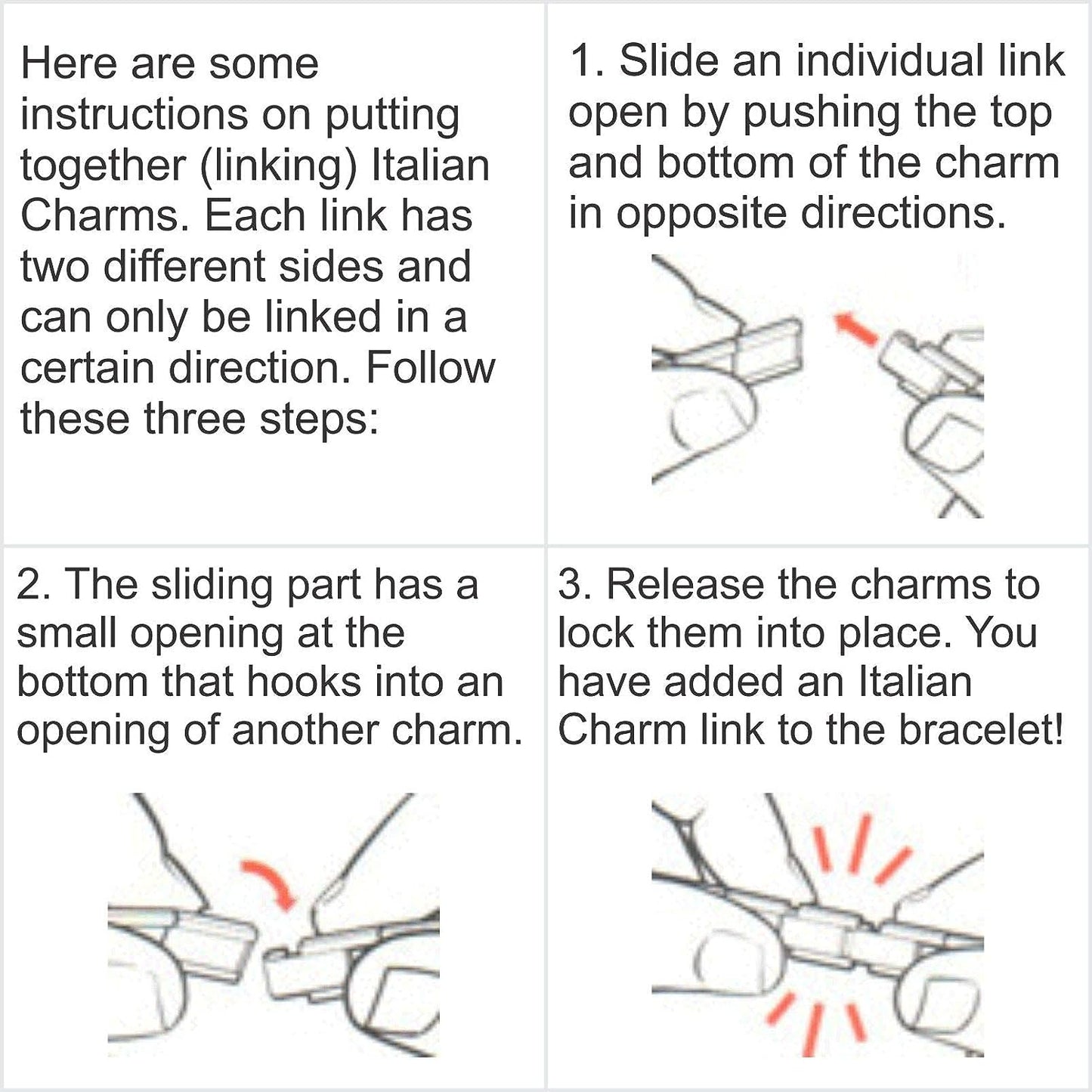 Here are some instructions on putting together (linking) Italian Charms. Each link has two different sides and can only be linked in a certain direction. Follow these three steps:

1. Slide an individual link open by pushing the top and bottom of the charm in opposite directions.

2. The sliding part has a small opening at the bottom that hooks into an opening of another charm.

3. Release the charms to lock them into place. You have added an Italian Charm link to the bracelet!