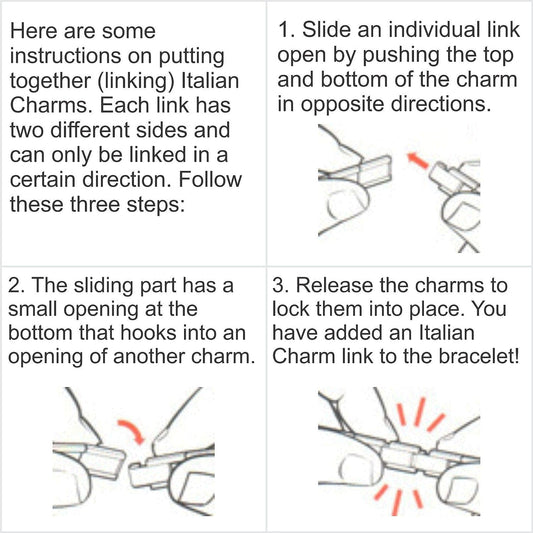 Here are some instructions on putting together (linking) Italian Charms. Each link has two different sides and can only be linked in a certain direction. Follow these three steps:

1. Slide an individual link open by pushing the top and bottom of the charm in opposite directions.

2. The sliding part has a small opening at the bottom that hooks into an opening of another charm.

3. Release the charms to lock them into place. You have added an Italian Charm link to the bracelet!